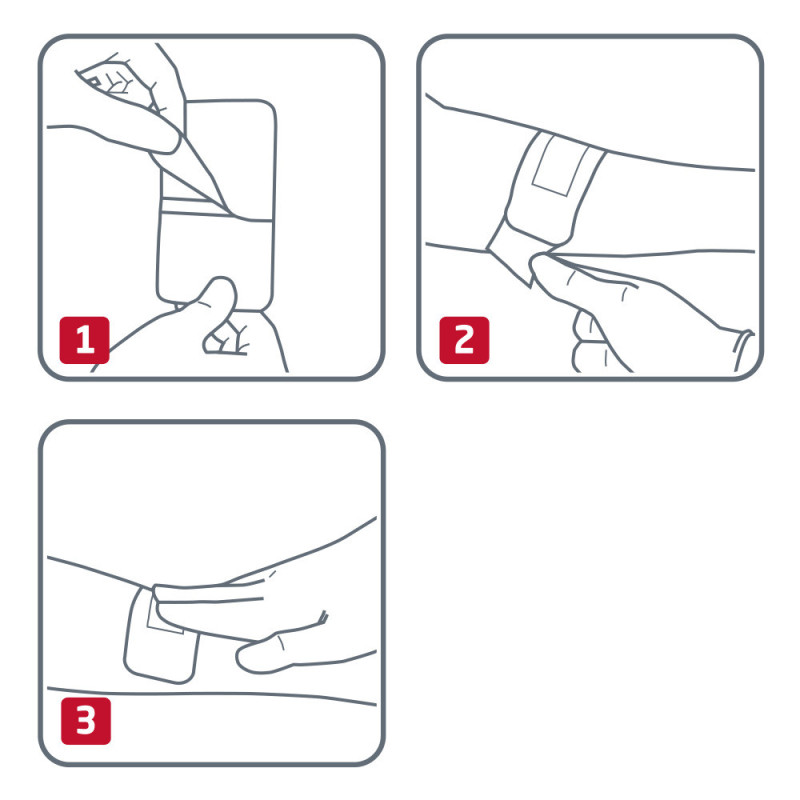 1

2

3