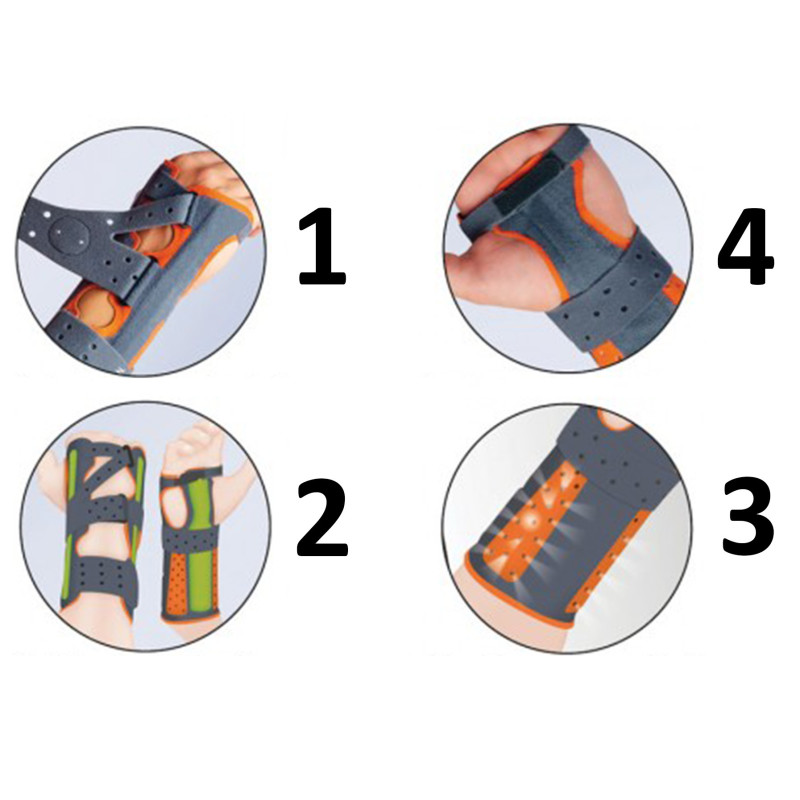 1

4

2

3