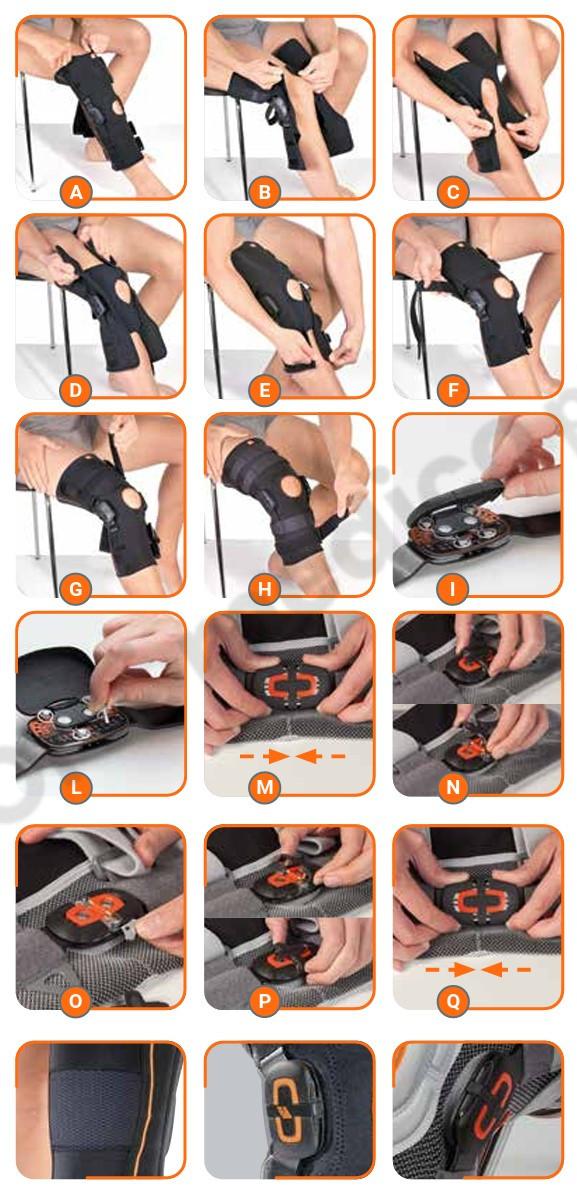 A
B
C
D
E
F
G
H
I
L
M
N
O
P
Q