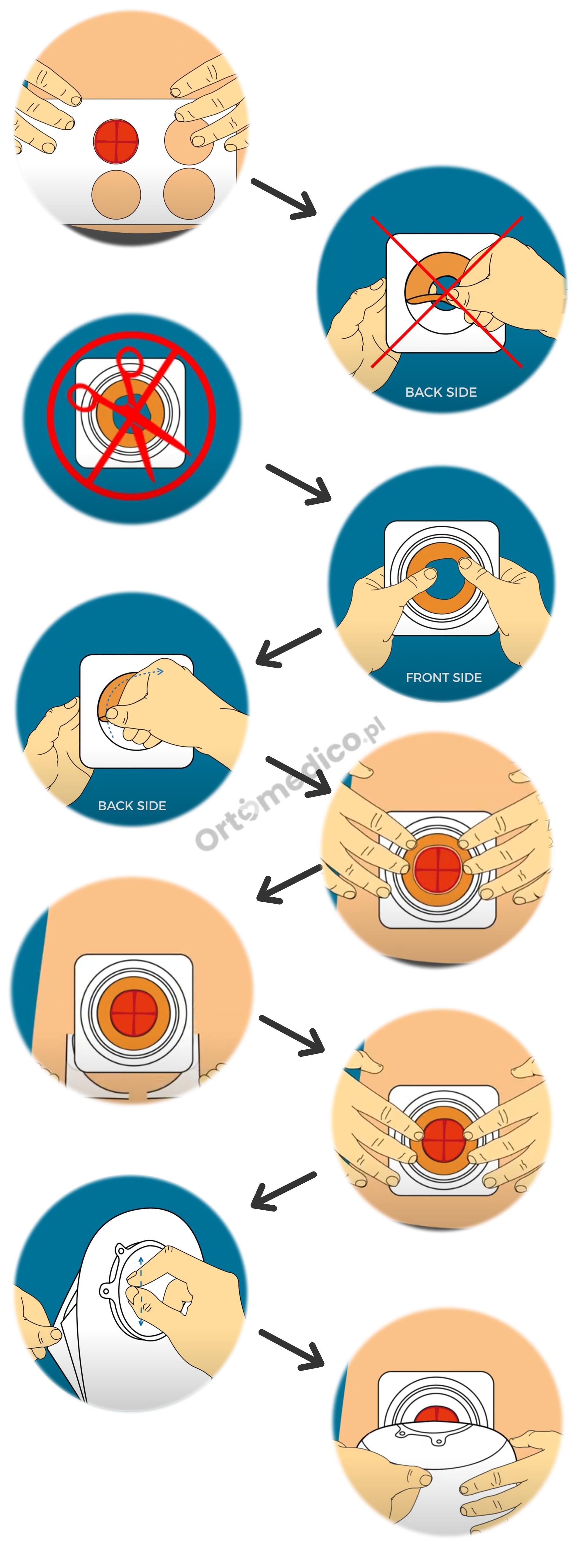 BACK SIDE

FRONT SIDE

BACK SIDE

Ortomedico.pl