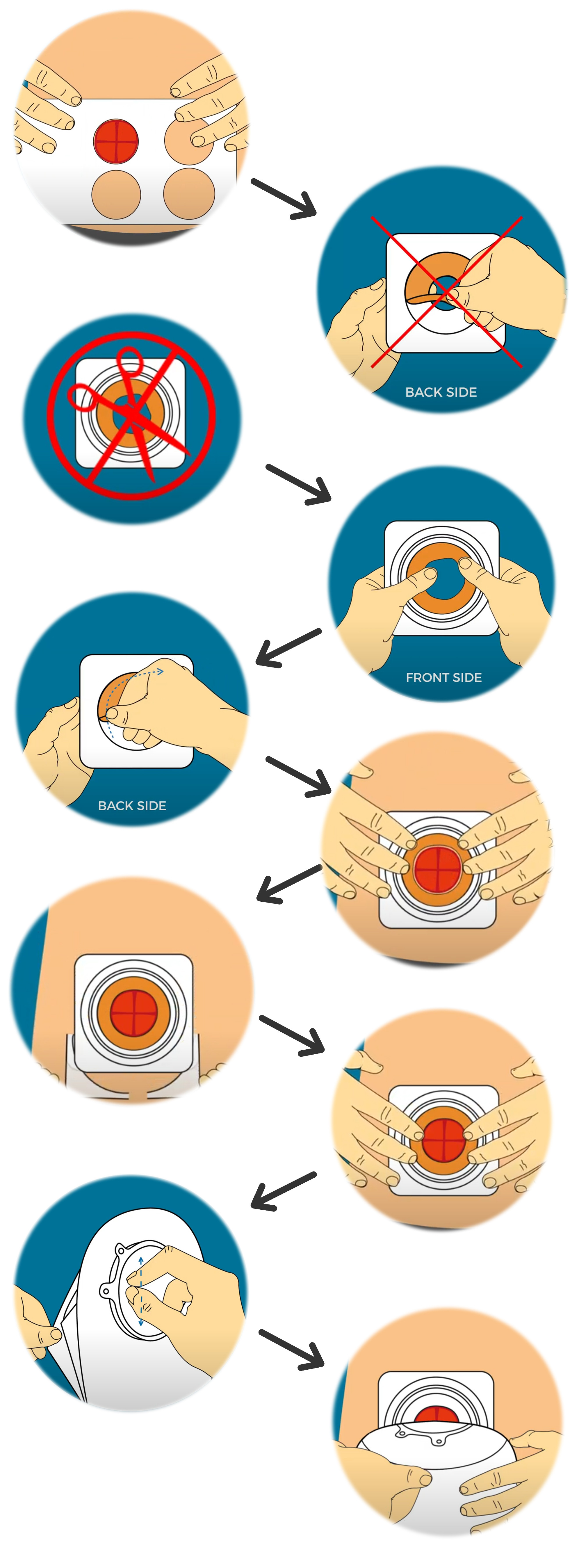 BACK SIDE

FRONT SIDE

BACK SIDE