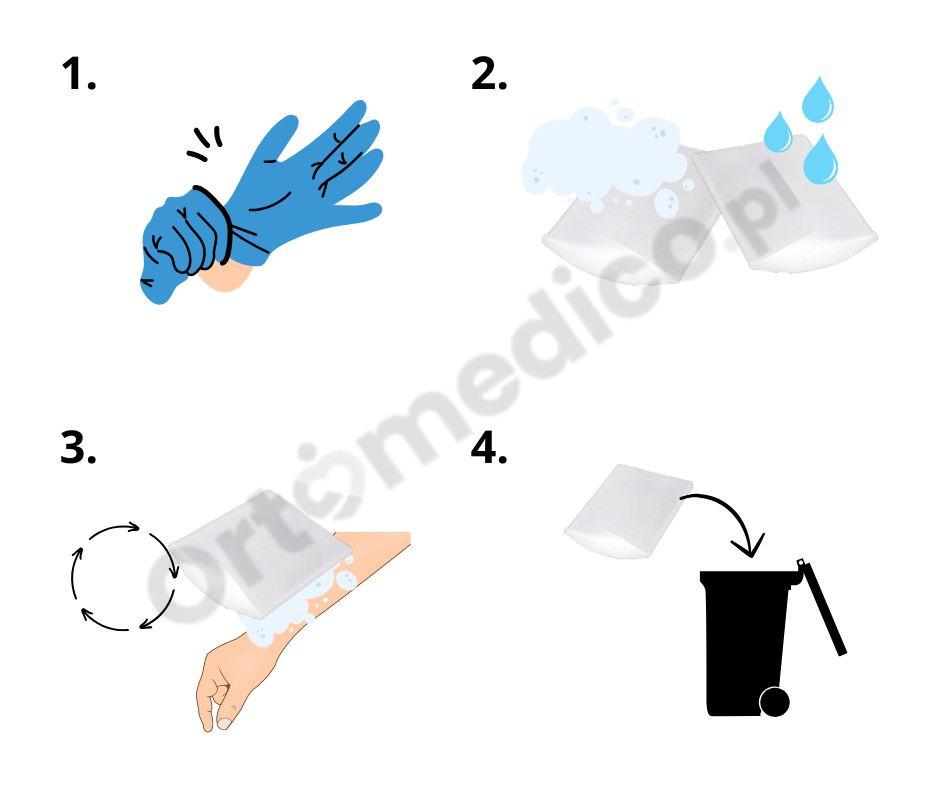 1.

2.

3.

4.

ortomedico.pl