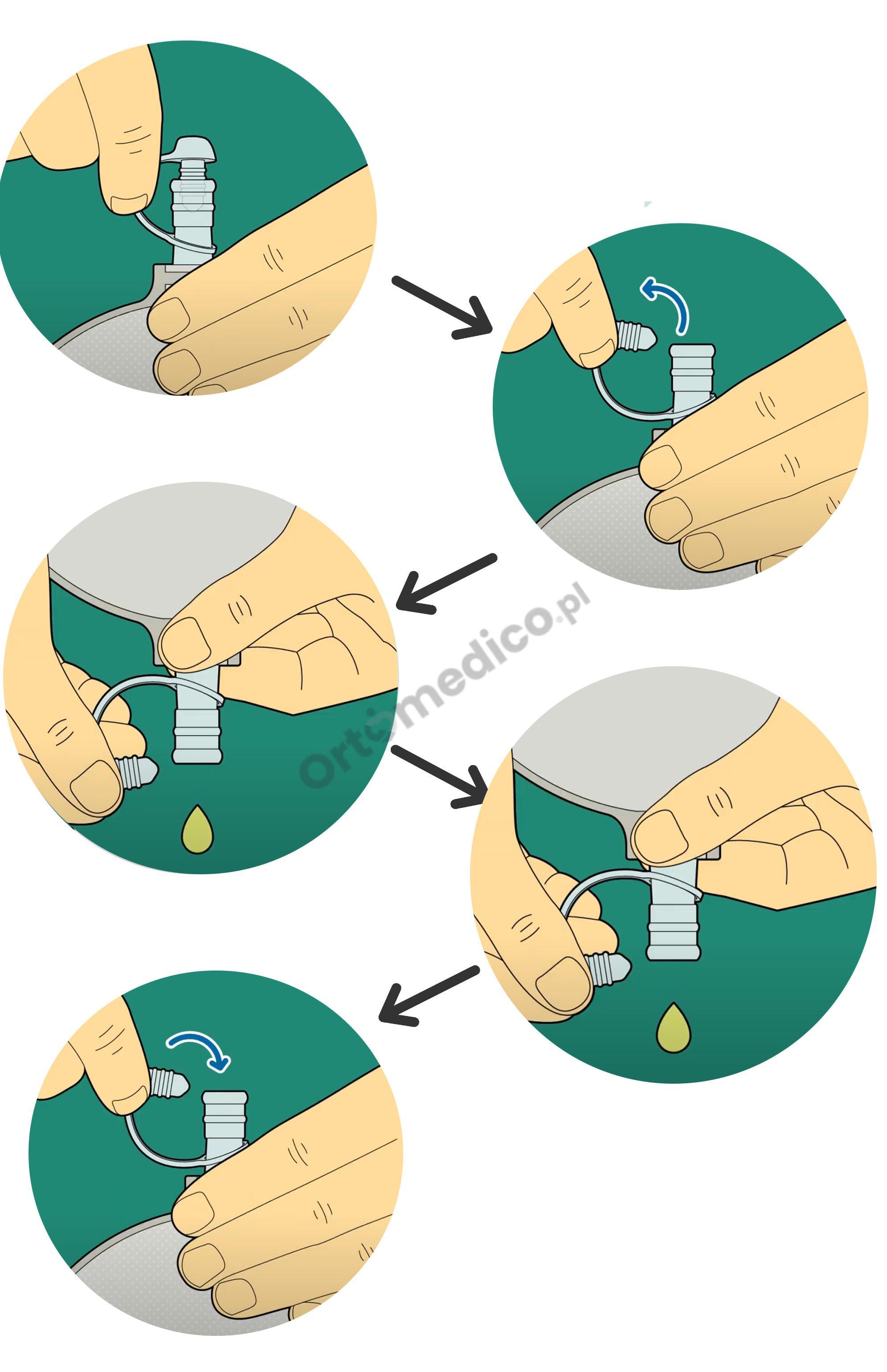 Ortomedico.pl