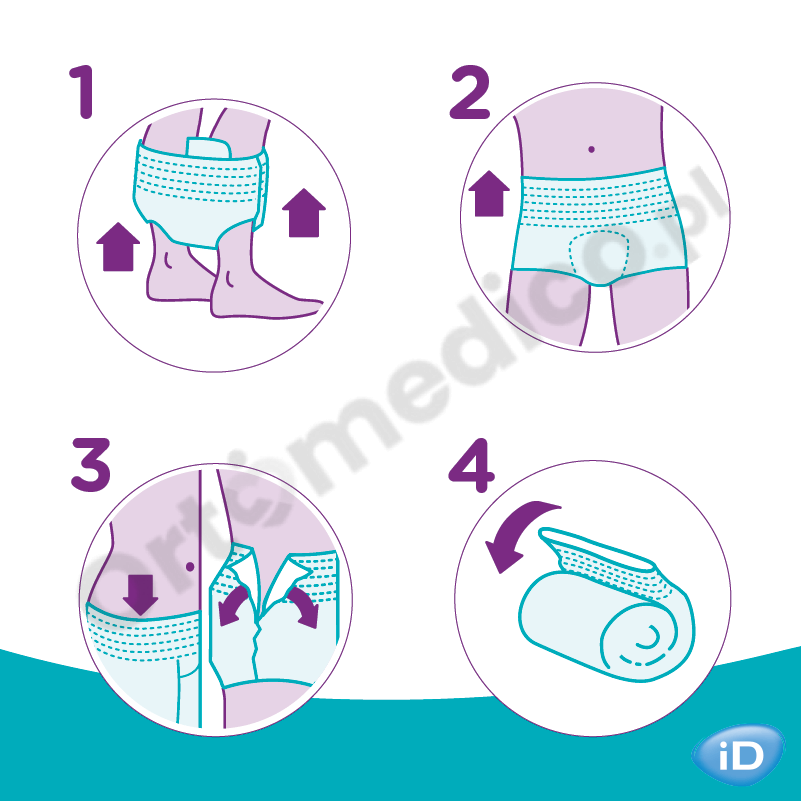 1

2

3

4

ortomedico.pl

iD