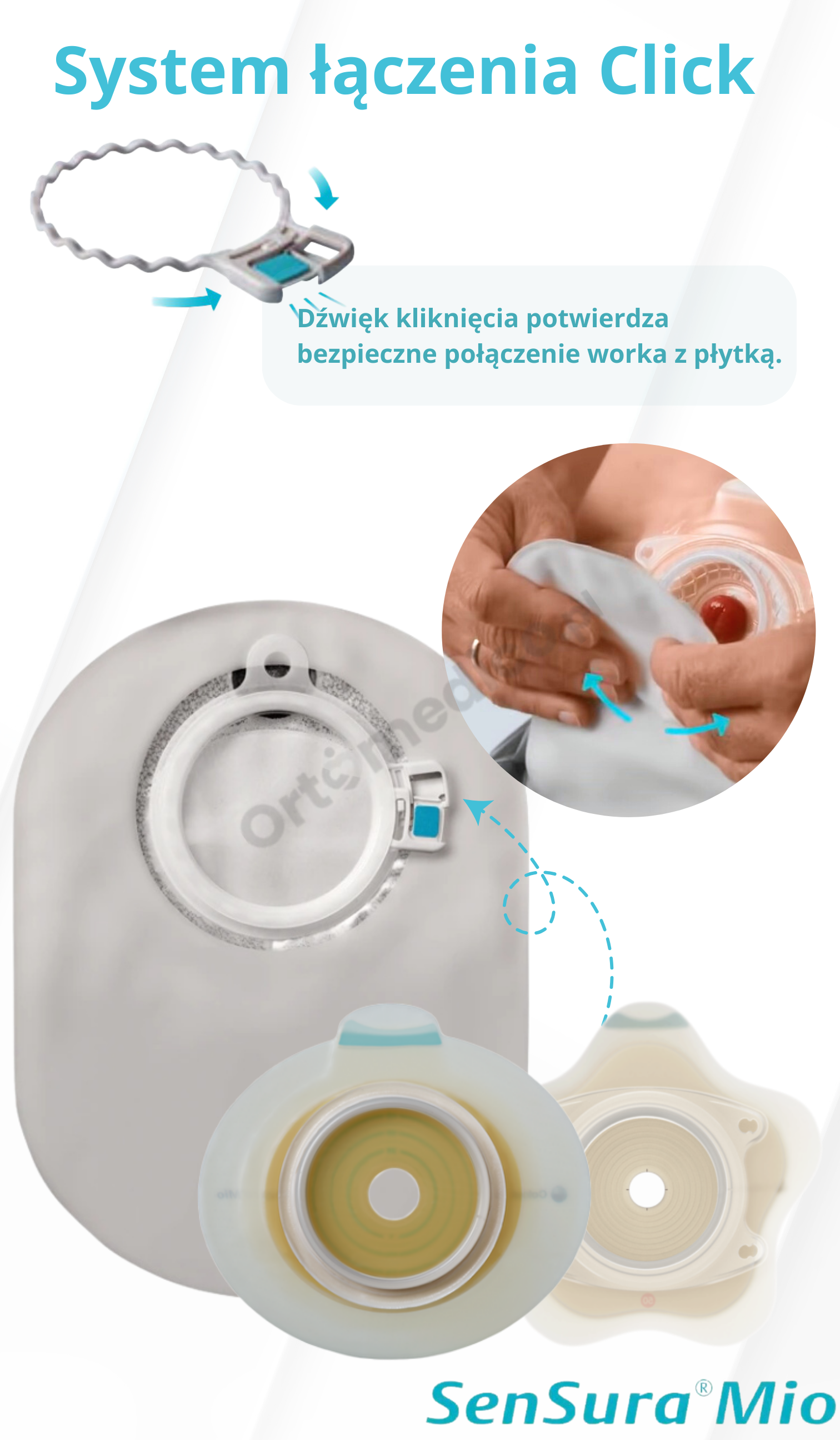 System łączenia Click

Dźwięk kliknięcia potwierdza bezpieczne połączenie worka z płytką.

ortomed

SenSura® Mio