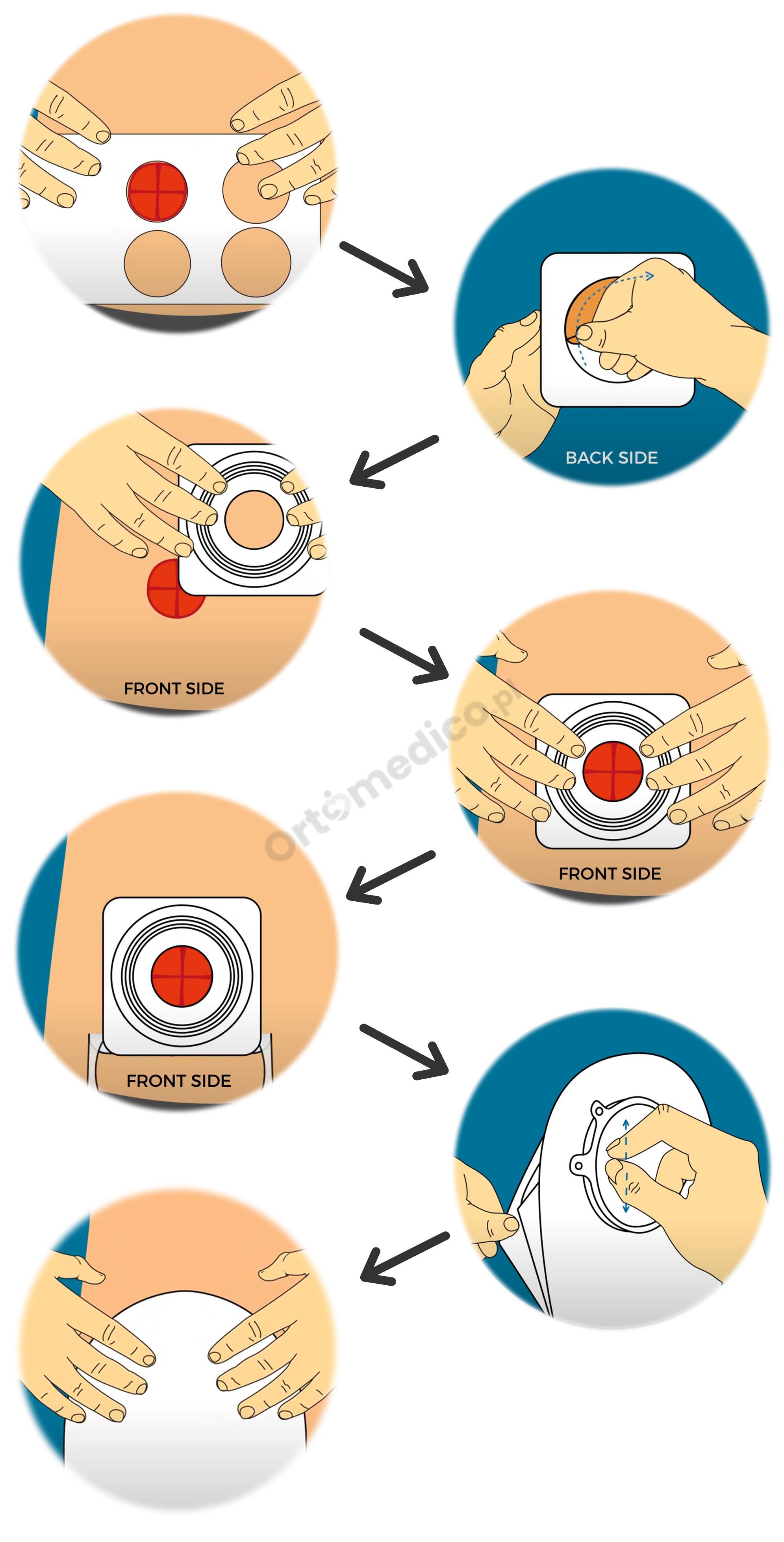 BACK SIDE

FRONT SIDE

Ortomedico.pl

FRONT SIDE

FRONT SIDE